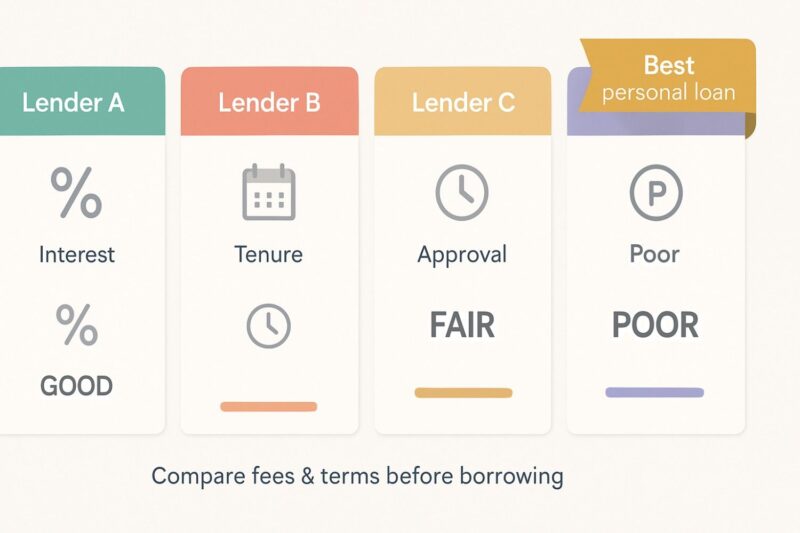 Lender A

%

Interest

%

GOOD

Lender B

Tenure

Lender C

Approval

FAIR

Best
personal loan

P

Poor

POOR

Compare fees & terms before borrowing